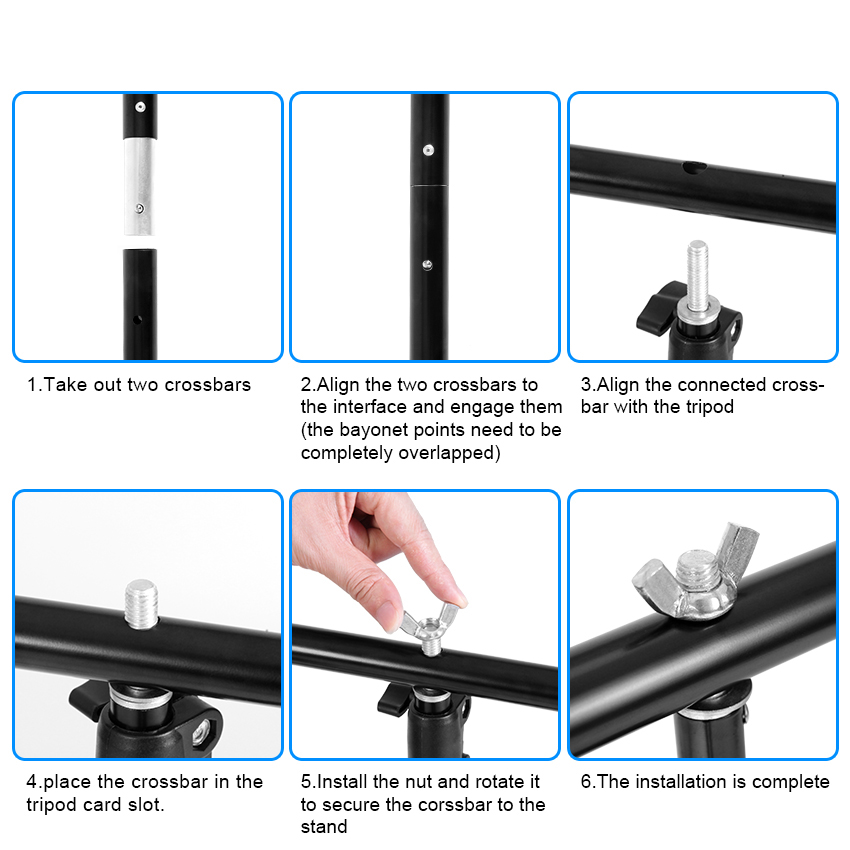 1.Take out two crossbars

2.Align the two crossbars to the interface and engage them (the bayonet points need to be completely overlapped)

3.Align the connected crossbar with the tripod

4.place the crossbar in the tripod card slot.

5.Install the nut and rotate it to secure the corssbar to the stand

6.The installation is complete