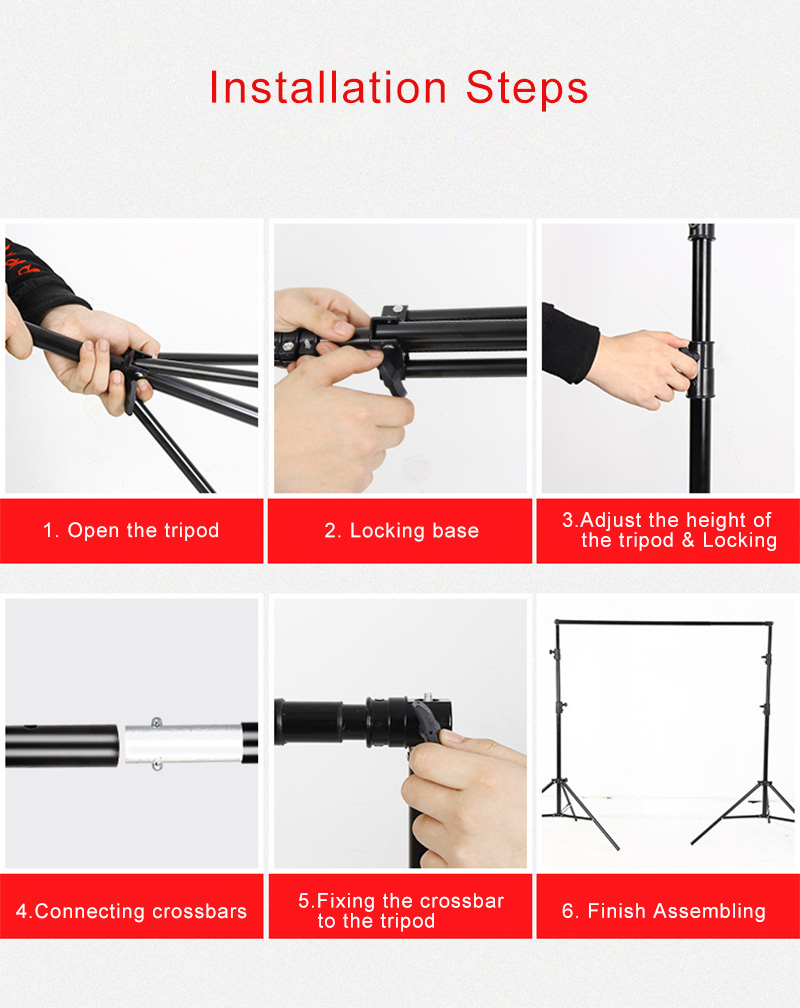 Installation Steps

1. Open the tripod

2. Locking base

3.Adjust the height of the tripod & Locking

4.Connecting crossbars

5.Fixing the crossbar to the tripod

6. Finish Assembling