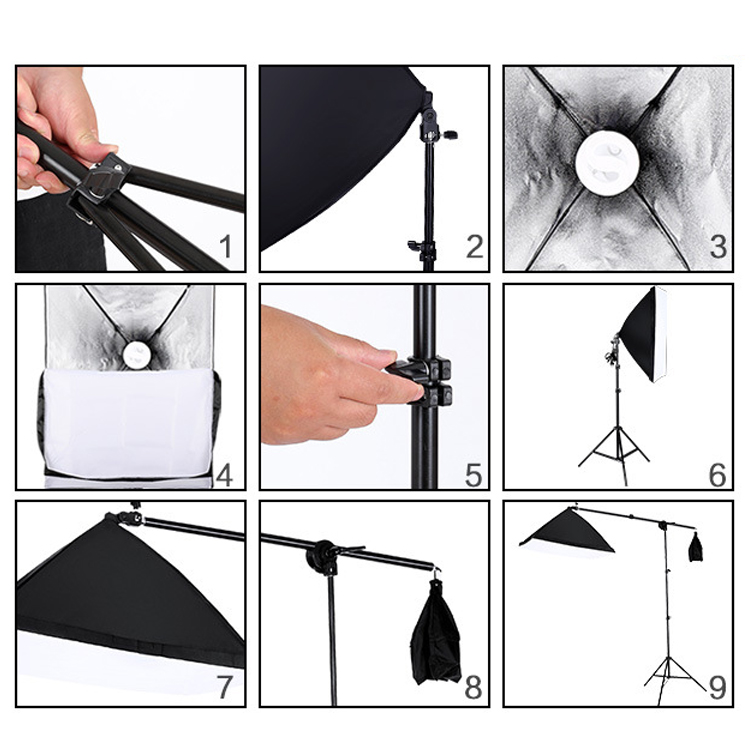 1

2

3

4

5

6

7

8

9